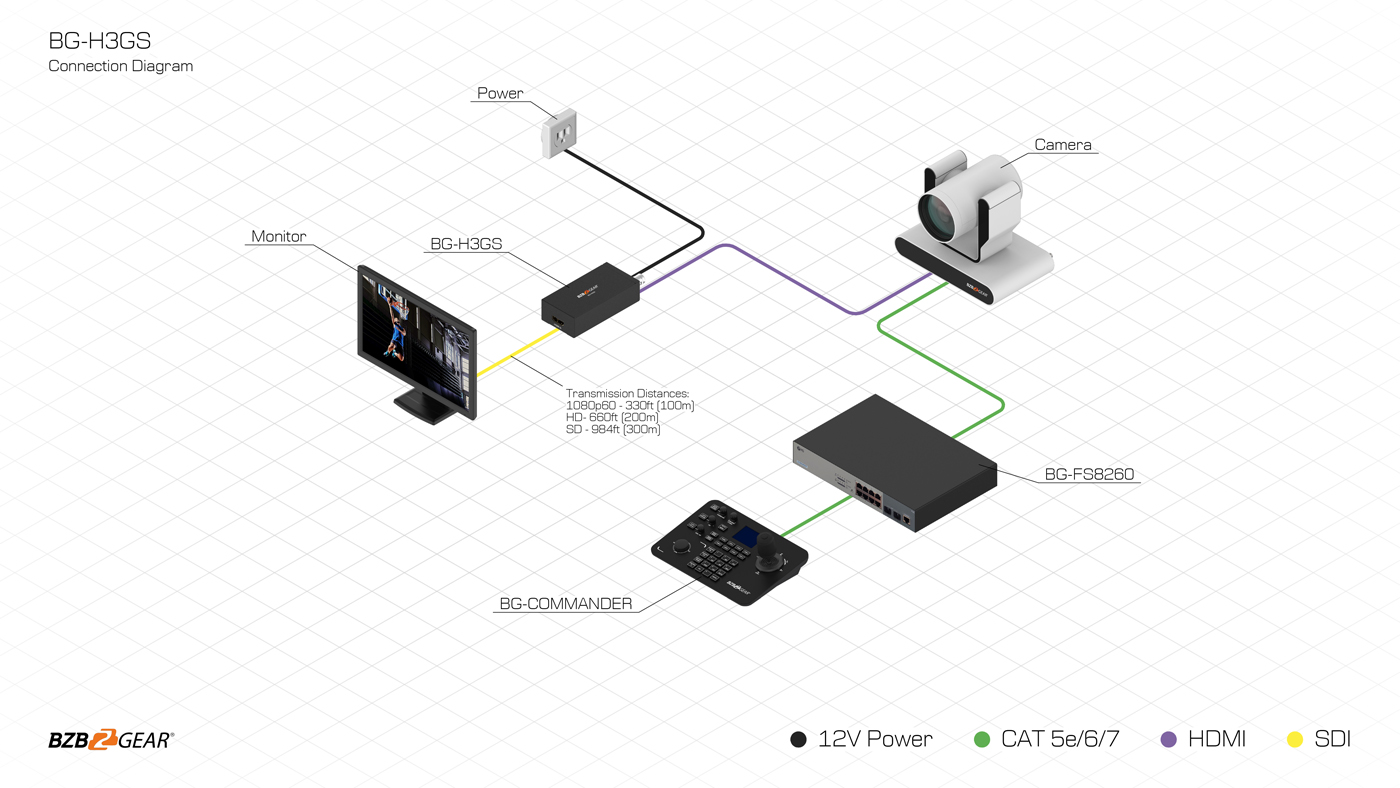 BG-H3GS
Connection Diagram

Power

Camera

Monitor

BG-H3GS

Transmission Distances:
1080p60 - 330ft (100m)
HD- 660ft (200m)
SD - 984ft (300m)

BG-FS8260

BG-COMMANDER

BZB GEAR®

12V Power CAT 5e/6/7 HDMI SDI