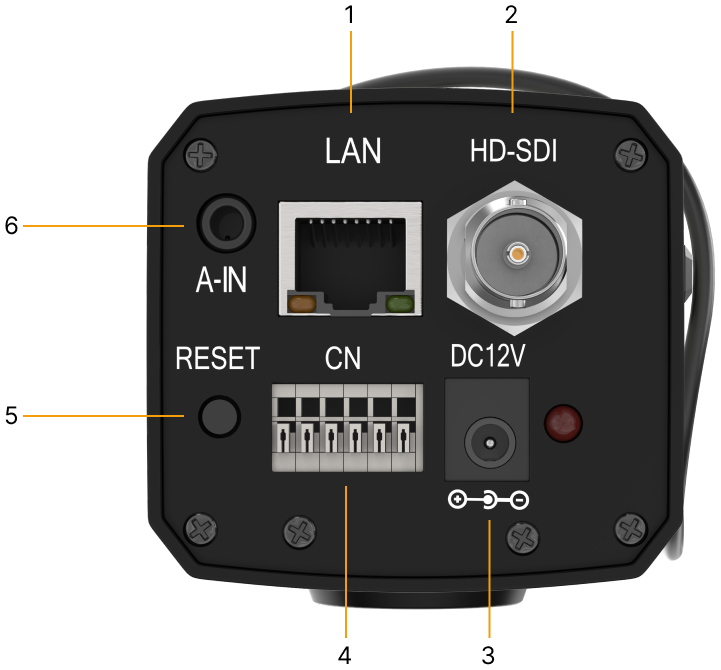 1
2
LAN
HD-SDI
6
A-IN
RESET
CN
DC12V
5
4
3